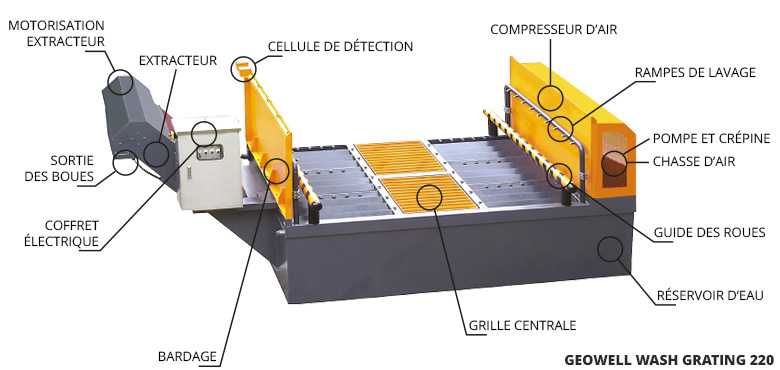 MOTORISATION EXTRACTEUR

EXTRACTEUR

CELLULE DE DÉTECTION

COMPRESSEUR D'AIR

RAMPES DE LAVAGE

POMPE ET CRÉPINE

CHASSE D'AIR

SORTIE DES BOUES

COFFRET ÉLECTRIQUE

GUIDE DES ROUES

RÉSERVOIR D'EAU

GRILLE CENTRALE

BARDAGE

GEOWELL WASH GRATING 220